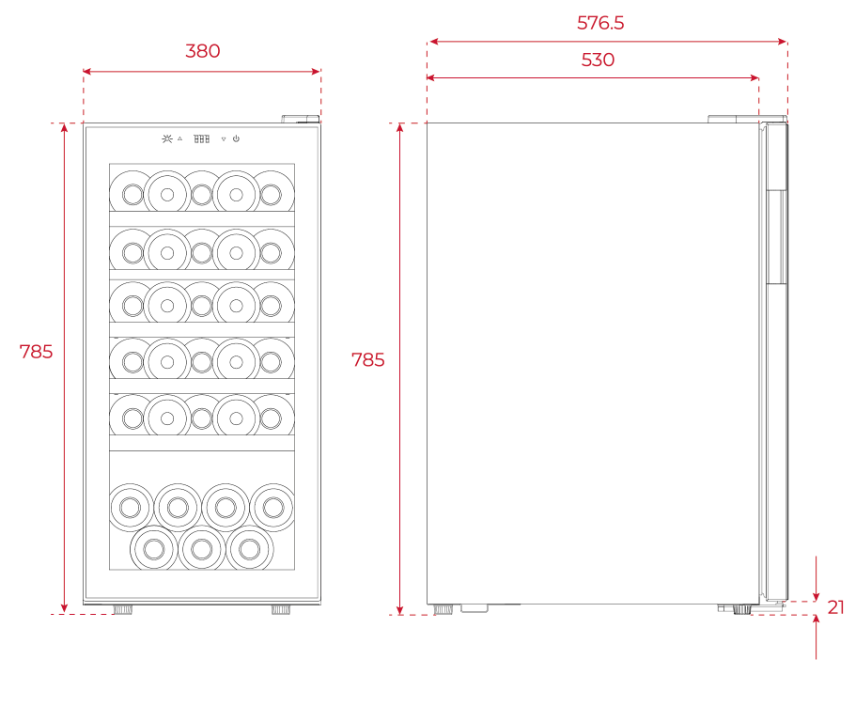 380

785

576.5

530

785

21