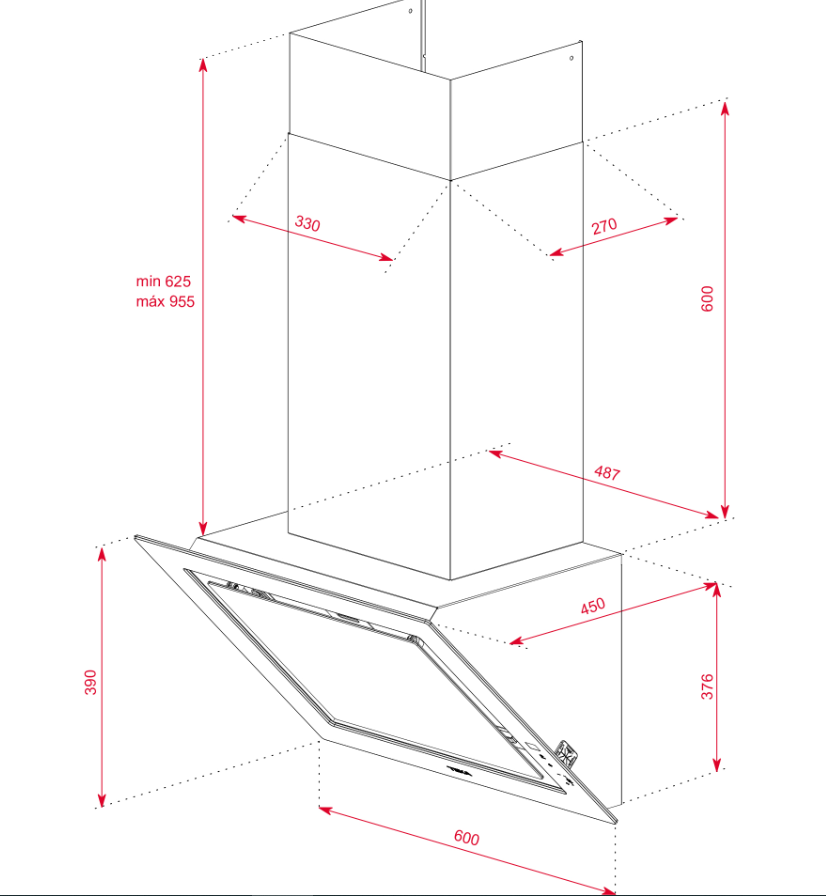 330

270

min 625
máx 955

600

487

450

390

376

600