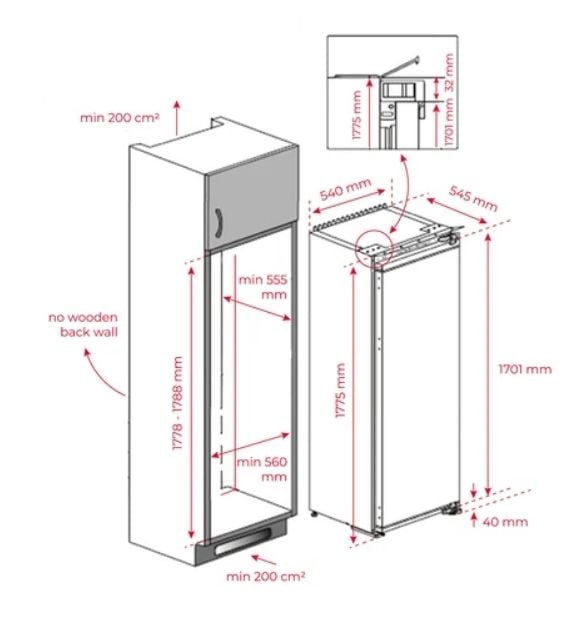 min 200 cm²

1775 mm

32 mm

1701 mm

540 mm

545 mm

min 555 mm

no wooden back wall

1778 - 1788 mm

1775 mm

1701 mm

min 560 mm

40 mm

min 200 cm²