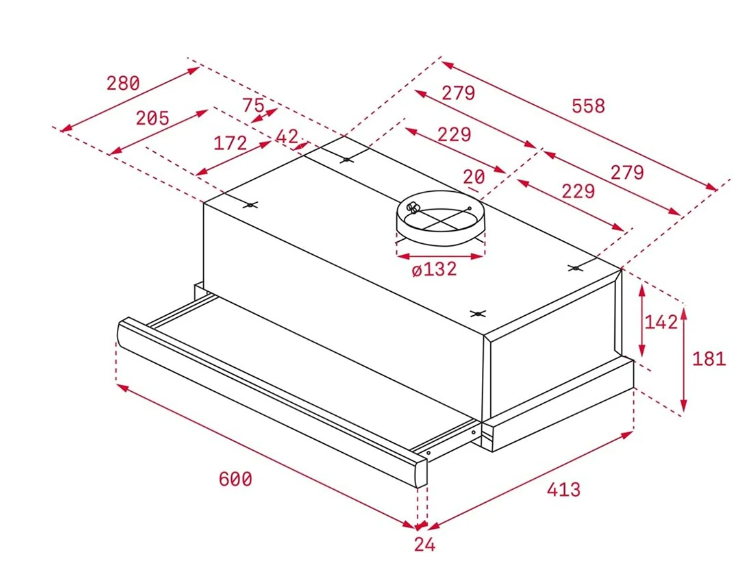 280
205
75
172
42
279
558
229
20
279
229
ø132
142
181
600
413
24